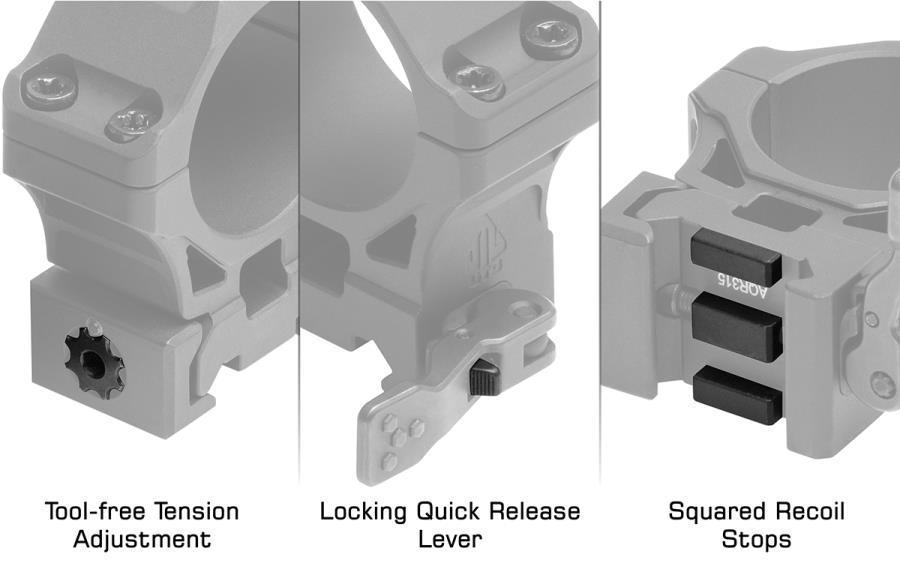 AQR315

Tool-free Tension Adjustment

Locking Quick Release Lever

Squared Recoil Stops