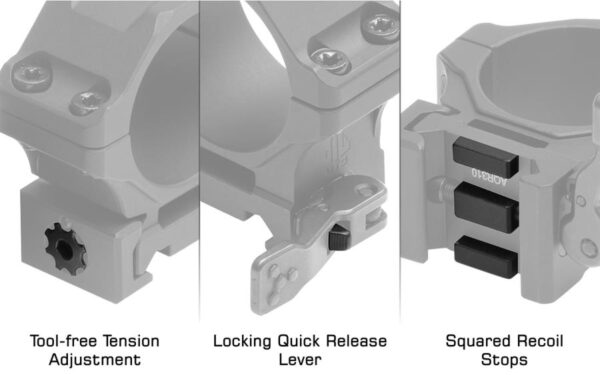 ADR310

Tool-free Tension Adjustment

Locking Quick Release Lever

Squared Recoil Stops